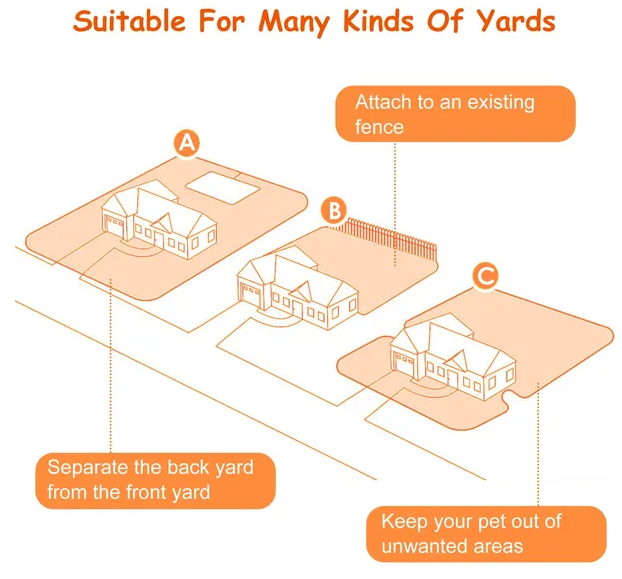 Suitable For Many Kinds Of Yards

Attach to an existing fence

A

B

C

Separate the back yard from the front yard

Keep your pet out of unwanted areas