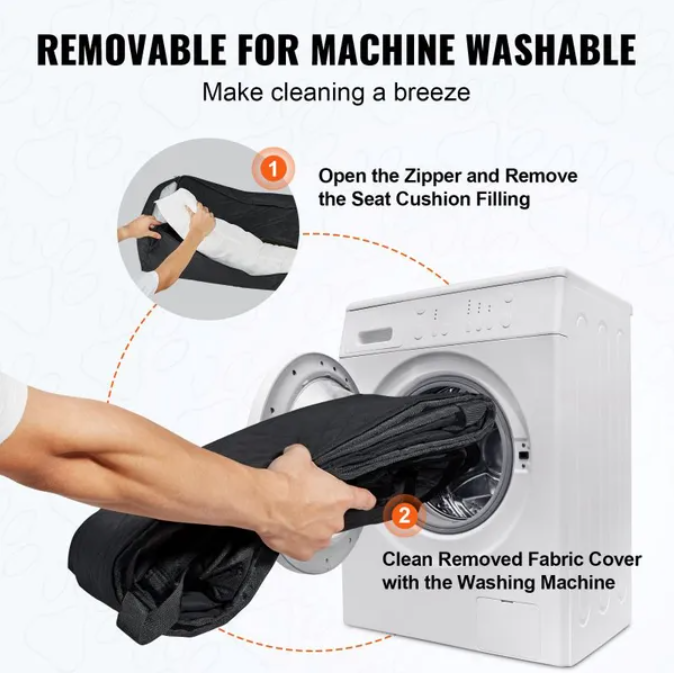 REMOVABLE FOR MACHINE WASHABLE

Make cleaning a breeze

1

Open the Zipper and Remove the Seat Cushion Filling

2

Clean Removed Fabric Cover with the Washing Machine