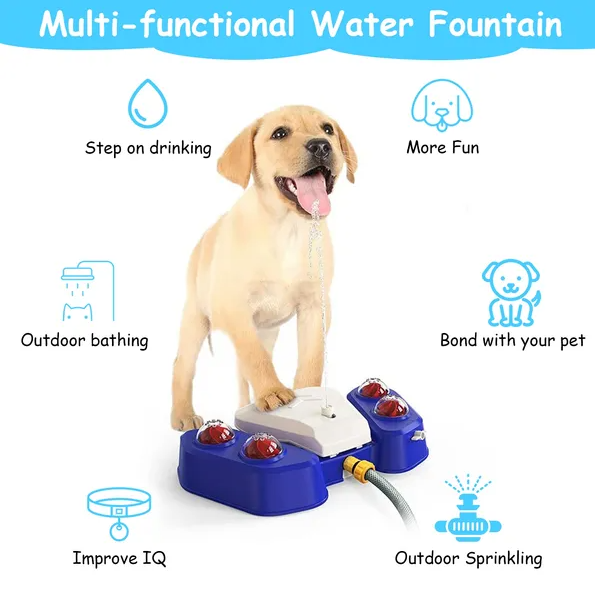 Multi-functional Water Fountain

Step on drinking

More Fun

Outdoor bathing

Bond with your pet

Improve IQ

Outdoor Sprinkling