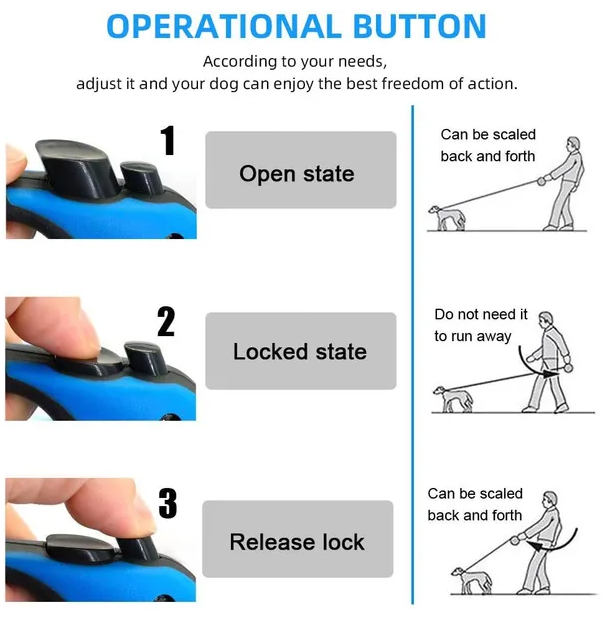 OPERATIONAL BUTTON

According to your needs,
adjust it and your dog can enjoy the best freedom of action.

1

Open state

Can be scaled back and forth

2

Locked state

Do not need it to run away

3

Release lock

Can be scaled back and forth