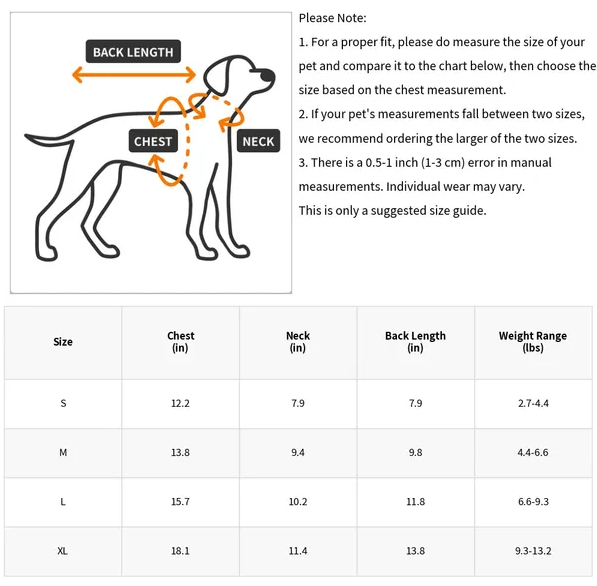 BACK LENGTH

CHEST

NECK

Please Note:
1. For a proper fit, please do measure the size of your pet and compare it to the chart below, then choose the size based on the chest measurement.
2. If your pet's measurements fall between two sizes, we recommend ordering the larger of the two sizes.
3. There is a 0.5-1 inch (1-3 cm) error in manual measurements. Individual wear may vary.
This is only a suggested size guide.

| Size | Chest (in) | Neck (in) | Back Length (in) | Weight Range (lbs) |
|---|---|---|---|---|
| S | 12.2 | 7.9 | 7.9 | 2.7-4.4 |
| M | 13.8 | 9.4 | 9.8 | 4.4-6.6 |
| L | 15.7 | 10.2 | 11.8 | 6.6-9.3 |
| XL | 18.1 | 11.4 | 13.8 | 9.3-13.2 |