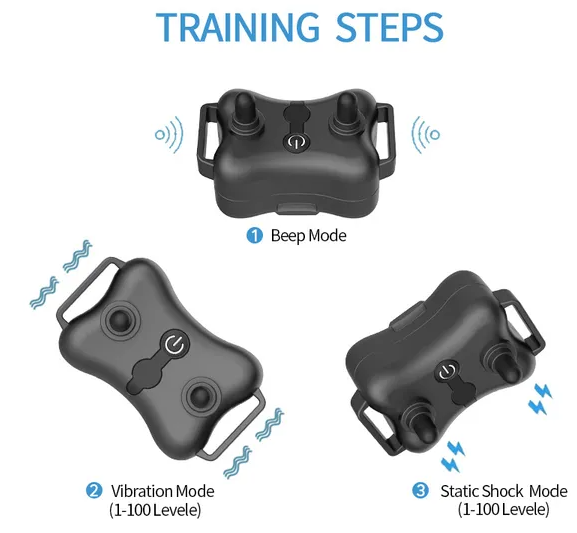 TRAINING STEPS

1 Beep Mode

2 Vibration Mode (1-100 Levele)

3 Static Shock Mode (1-100 Levele)