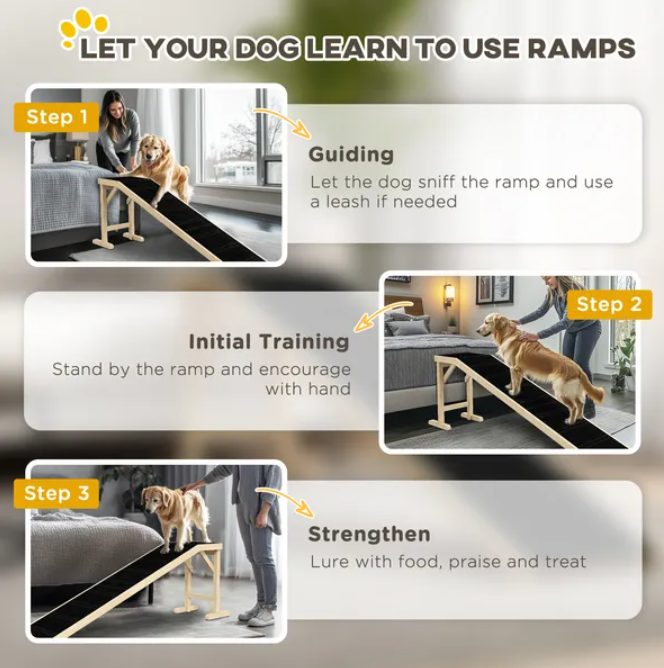 LET YOUR DOG LEARN TO USE RAMPS

Step 1

Guiding
Let the dog sniff the ramp and use a leash if needed

Step 2

Initial Training
Stand by the ramp and encourage with hand

Step 3

Strengthen
Lure with food, praise and treat